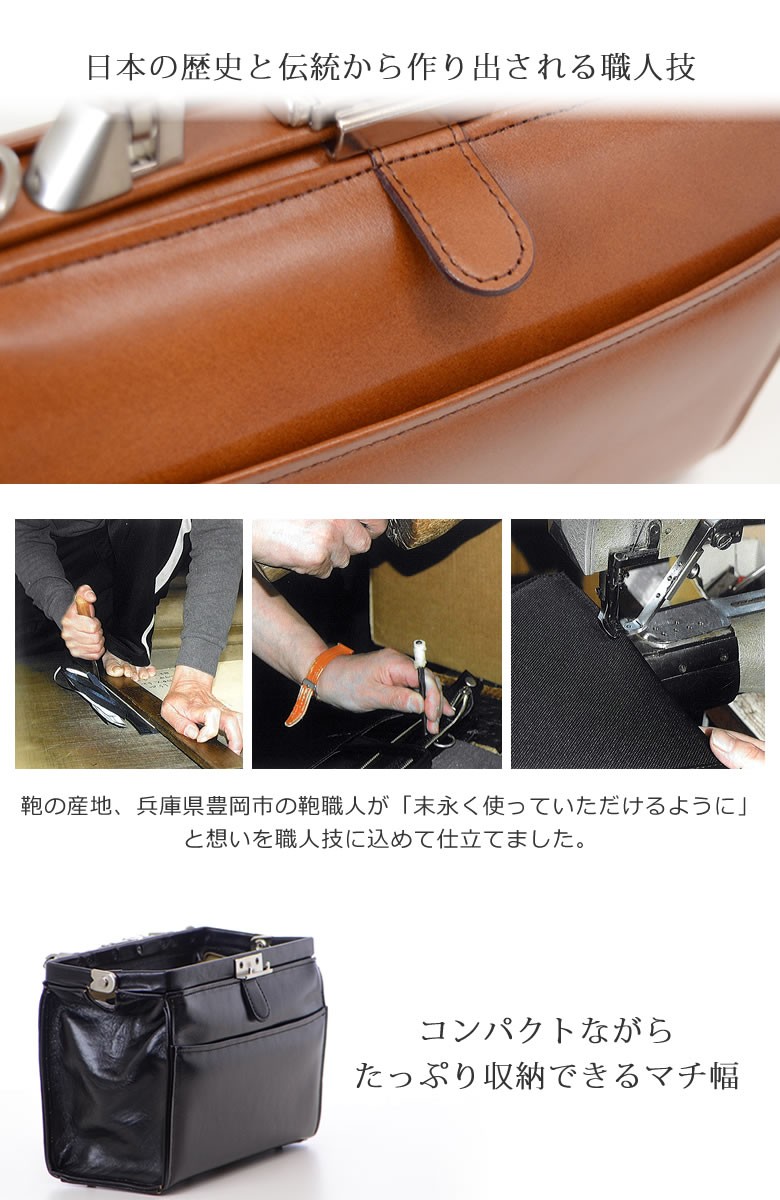 日本の歴史と伝統から作り出される職人技

鞄の産地、兵庫県豊岡市の鞄職人が「末永く使っていただけるように」と想いを職人技に込めて仕立てました。

コンパクトながら
たっぷり収納できるマチ幅